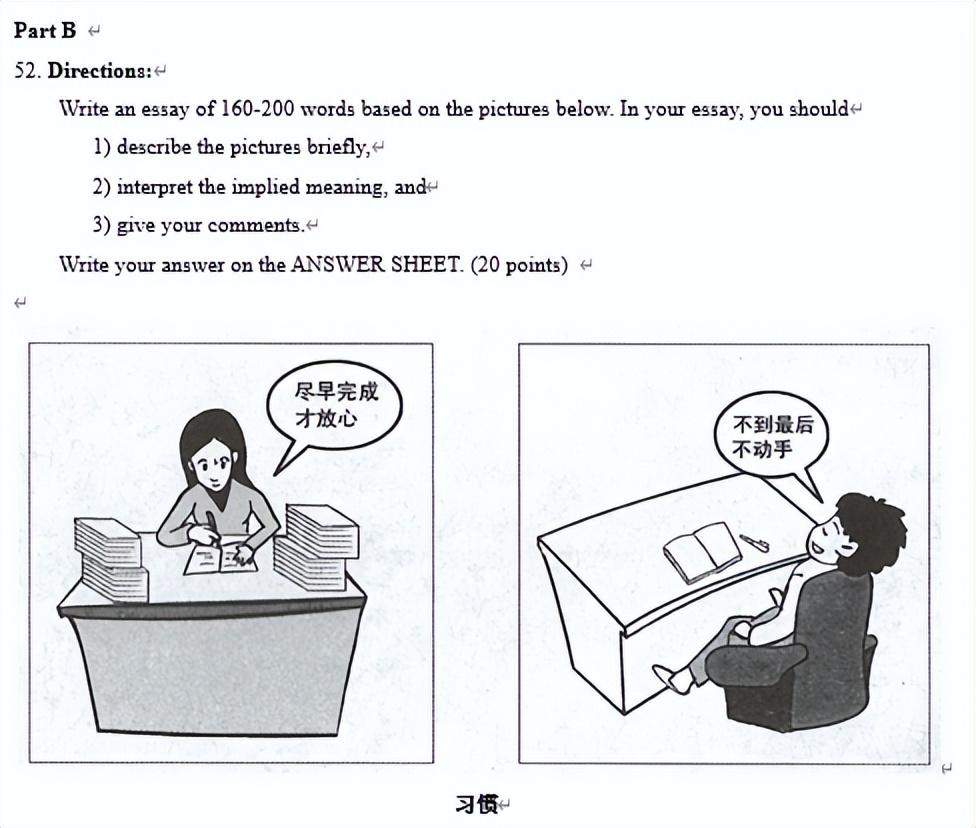 Part B

52. Directions:

Write an essay of 160-200 words based on the pictures below. In your essay, you should

1) describe the pictures briefly,

2) interpret the implied meaning, and

3) give your comments.

Write your answer on the ANSWER SHEET. (20 points)

尽早完成才放心

不到最后不动手

习惯